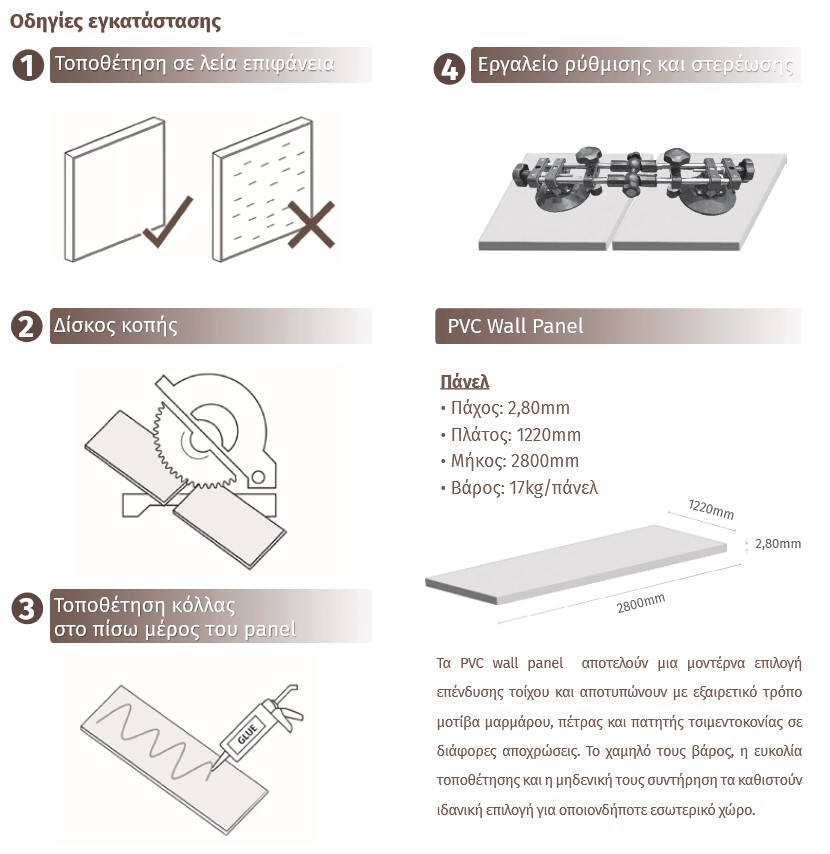 Οδηγίες εγκατάστασης

1 Τοποθέτηση σε λεία επιφάνεια

2 Δίσκος κοπής

3 Τοποθέτηση κόλλας στο πίσω μέρος του panel

GLUE

4 Εργαλείο ρύθμισης και στερέωσης

PVC Wall Panel

Πάνελ
• Πάχος: 2,80mm
• Πλάτος: 1220mm
• Μήκος: 2800mm
• Βάρος: 17kg/πάνελ

1220mm
2,80mm
2800mm

Τα PVC wall panel αποτελούν μια μοντέρνα επιλογή επένδυσης τοίχου και αποτυπώνουν με εξαιρετικό τρόπο μοτίβα μαρμάρου, πέτρας και πατητής τσιμεντοκονίας σε διάφορες αποχρώσεις. Το χαμηλό τους βάρος, η ευκολία τοποθέτησης και η μηδενική τους συντήρηση τα καθιστούν ιδανική επιλογή για οποιονδήποτε εσωτερικό χώρο.